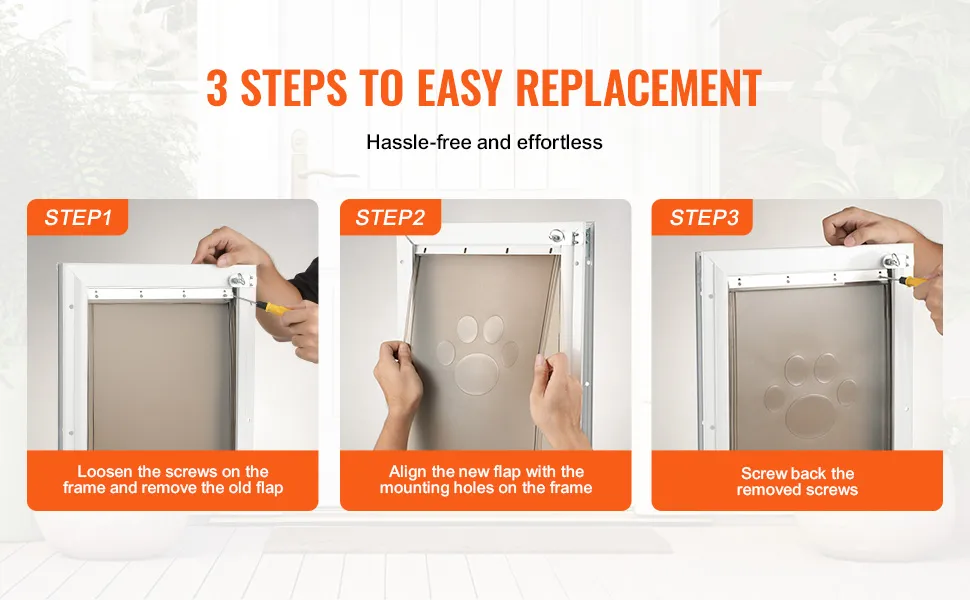 3 STEPS TO EASY REPLACEMENT

Hassle-free and effortless

STEP1

Loosen the screws on the frame and remove the old flap

STEP2

Align the new flap with the mounting holes on the frame

STEP3

Screw back the removed screws