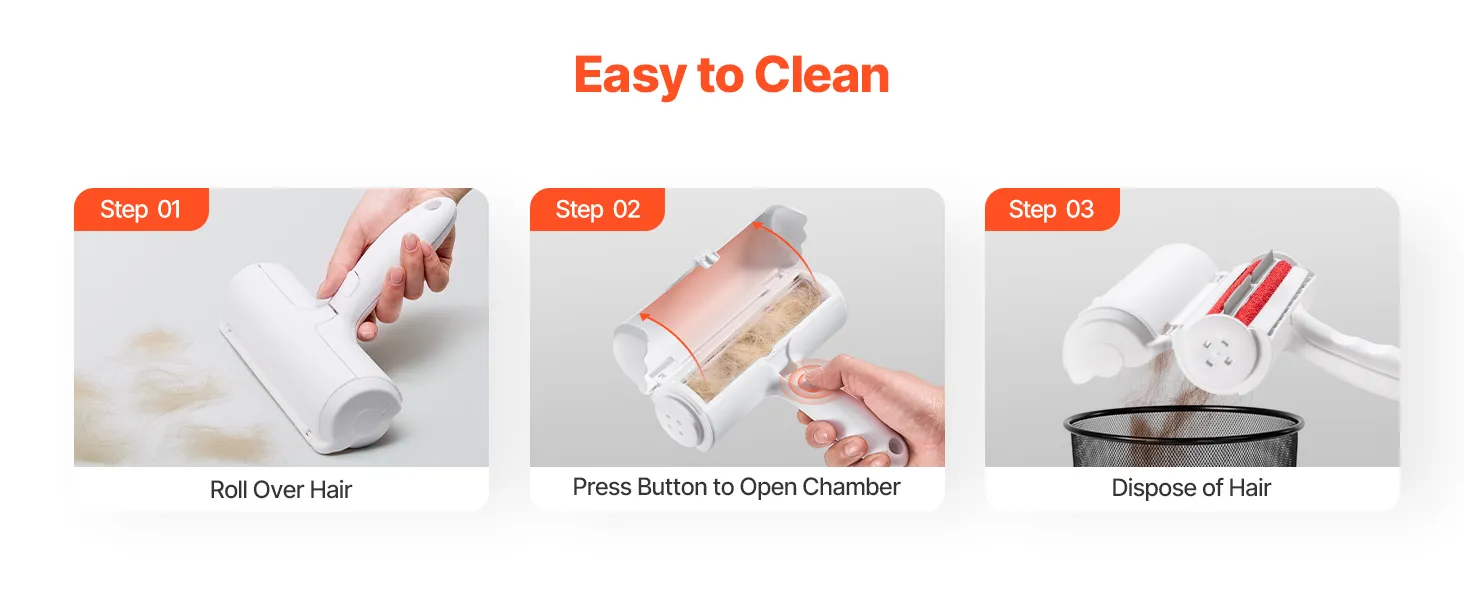 Easy to Clean

Step 01

Roll Over Hair

Step 02

Press Button to Open Chamber

Step 03

Dispose of Hair