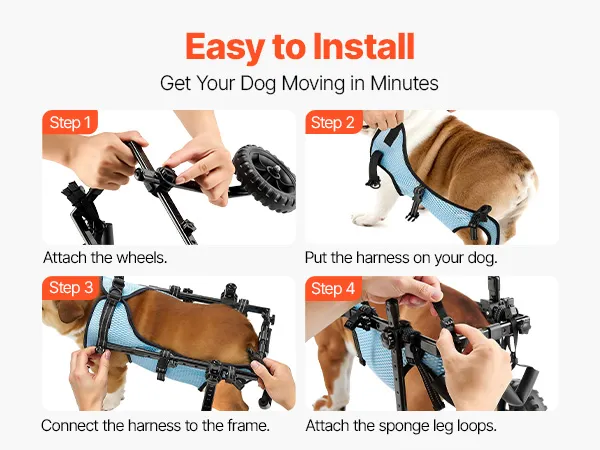 Easy to Install

Get Your Dog Moving in Minutes

Step 1

Attach the wheels.

Step 2

Put the harness on your dog.

Step 3

Connect the harness to the frame.

Step 4

Attach the sponge leg loops.