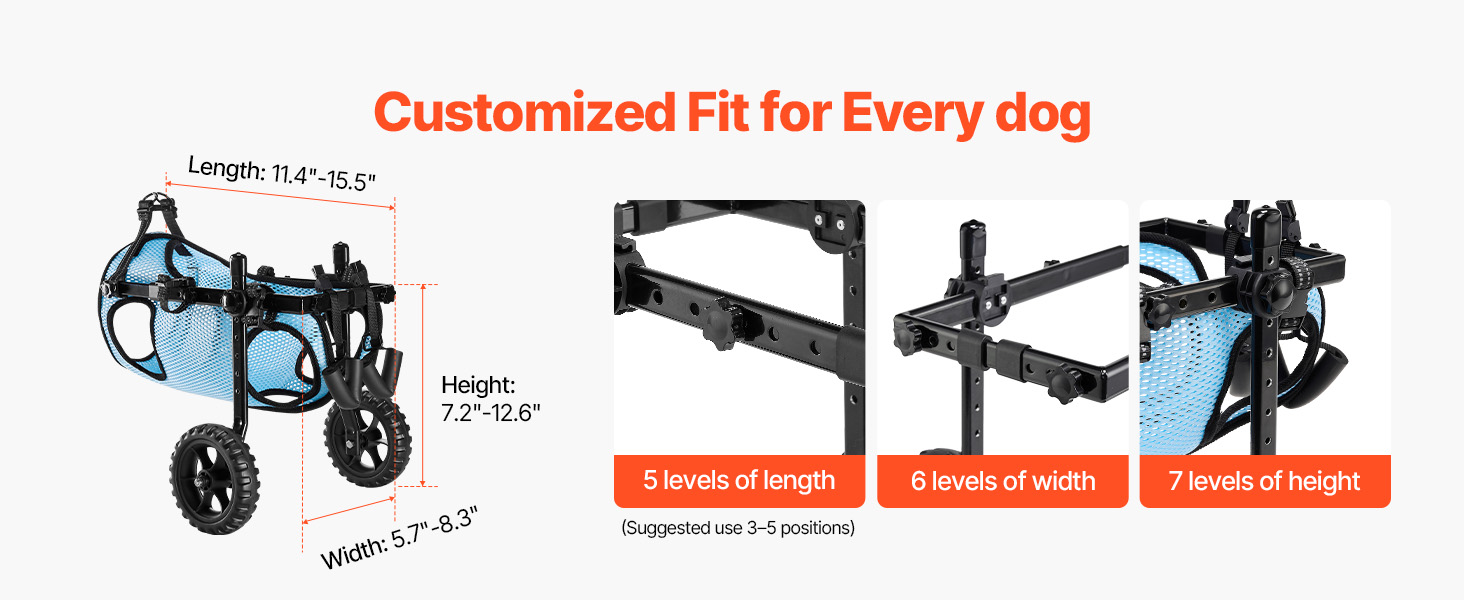 Customized Fit for Every dog

Length: 11.4"-15.5"

Height: 7.2"-12.6"

Width: 5.7"-8.3"

5 levels of length

(Suggested use 3–5 positions)

6 levels of width

7 levels of height