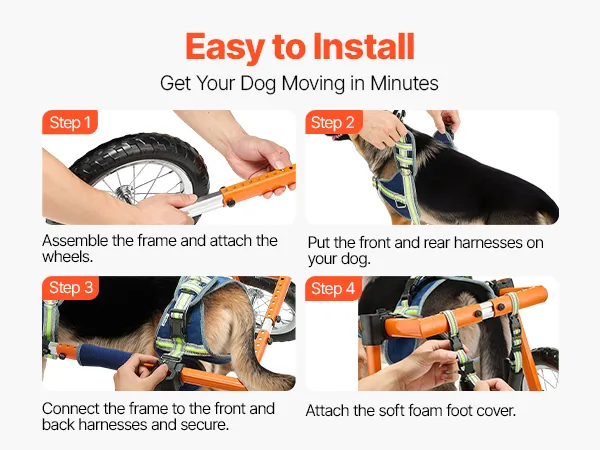 Easy to Install

Get Your Dog Moving in Minutes

Step 1

Assemble the frame and attach the wheels.

Step 2

Put the front and rear harnesses on your dog.

Step 3

Connect the frame to the front and back harnesses and secure.

Step 4

Attach the soft foam foot cover.