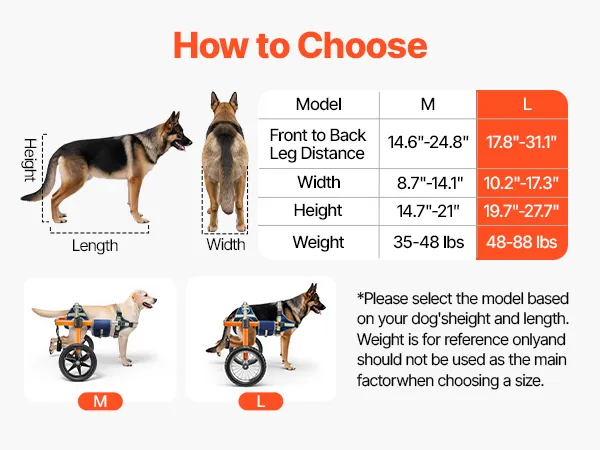 How to Choose

Height

Length

Width

| Model | M | L |
|---|---|---|
| Front to Back Leg Distance | 14.6"-24.8" | 17.8"-31.1" |
| Width | 8.7"-14.1" | 10.2"-17.3" |
| Height | 14.7"-21" | 19.7"-27.7" |
| Weight | 35-48 lbs | 48-88 lbs |

M

L

*Please select the model based on your dog'sheight and length. Weight is for reference onlyand should not be used as the main factorwhen choosing a size.