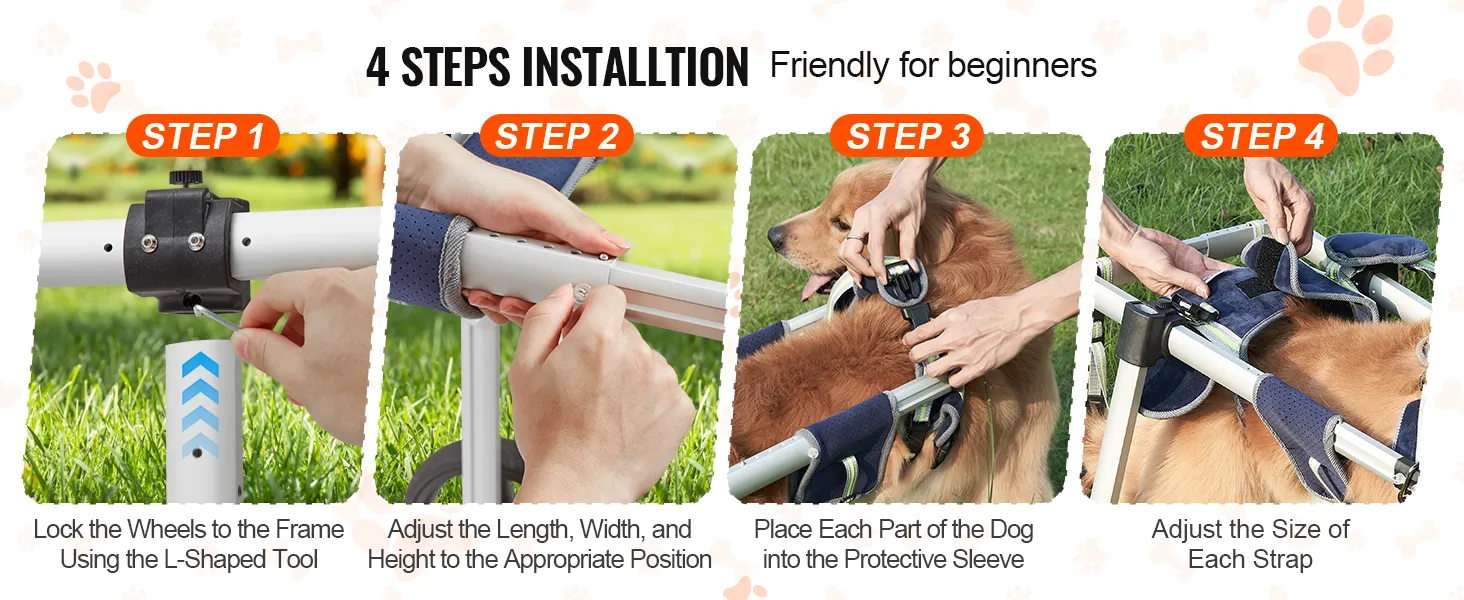 4 STEPS INSTALLTION Friendly for beginners

STEP 1

Lock the Wheels to the Frame Using the L-Shaped Tool

STEP 2

Adjust the Length, Width, and Height to the Appropriate Position

STEP 3

Place Each Part of the Dog into the Protective Sleeve

STEP 4

Adjust the Size of Each Strap