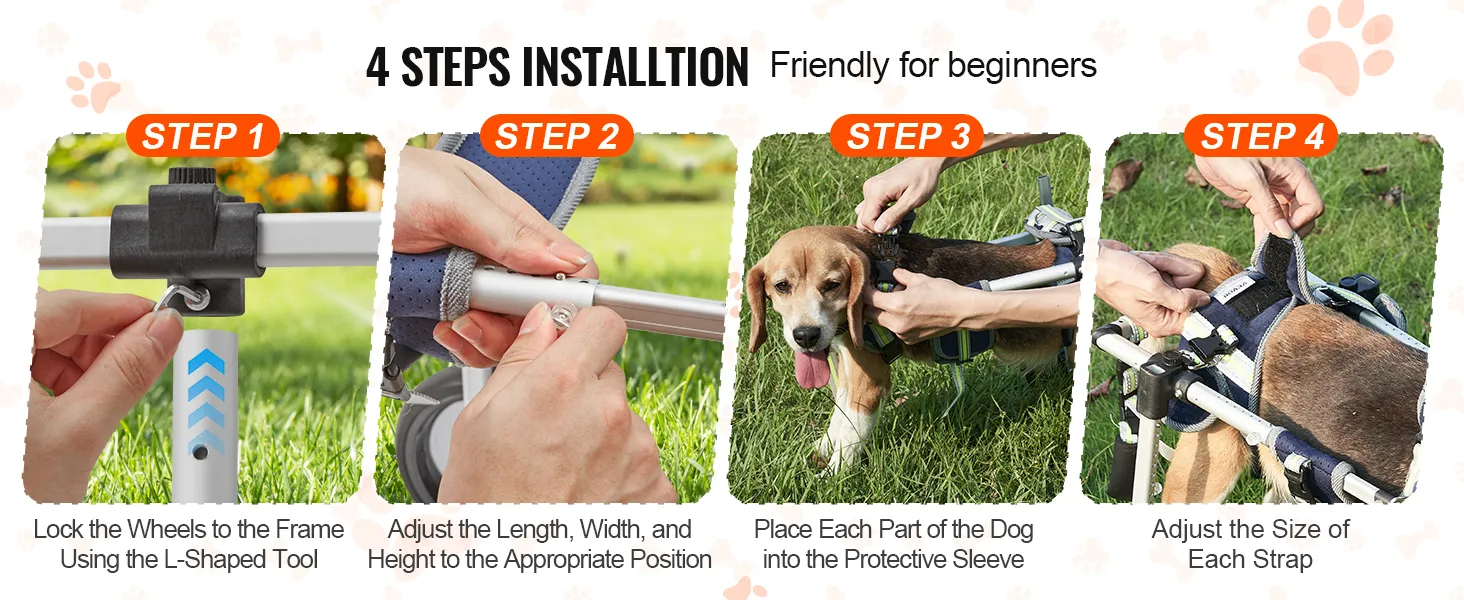 4 STEPS INSTALLTION Friendly for beginners

STEP 1
Lock the Wheels to the Frame Using the L-Shaped Tool

STEP 2
Adjust the Length, Width, and Height to the Appropriate Position

STEP 3
Place Each Part of the Dog into the Protective Sleeve

STEP 4
Adjust the Size of Each Strap