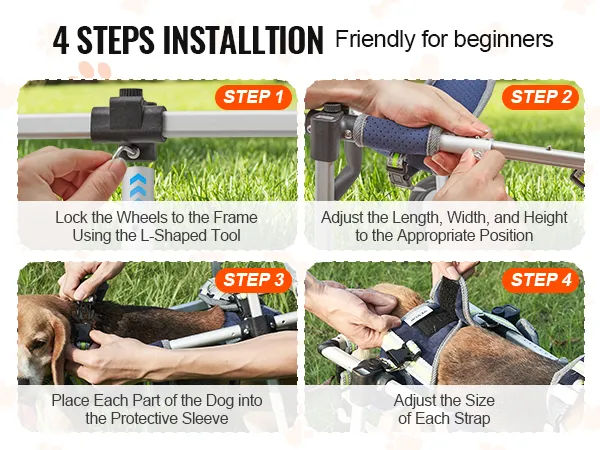 4 STEPS INSTALLTION Friendly for beginners

STEP 1

Lock the Wheels to the Frame Using the L-Shaped Tool

STEP 2

Adjust the Length, Width, and Height to the Appropriate Position

STEP 3

Place Each Part of the Dog into the Protective Sleeve

STEP 4

Adjust the Size of Each Strap