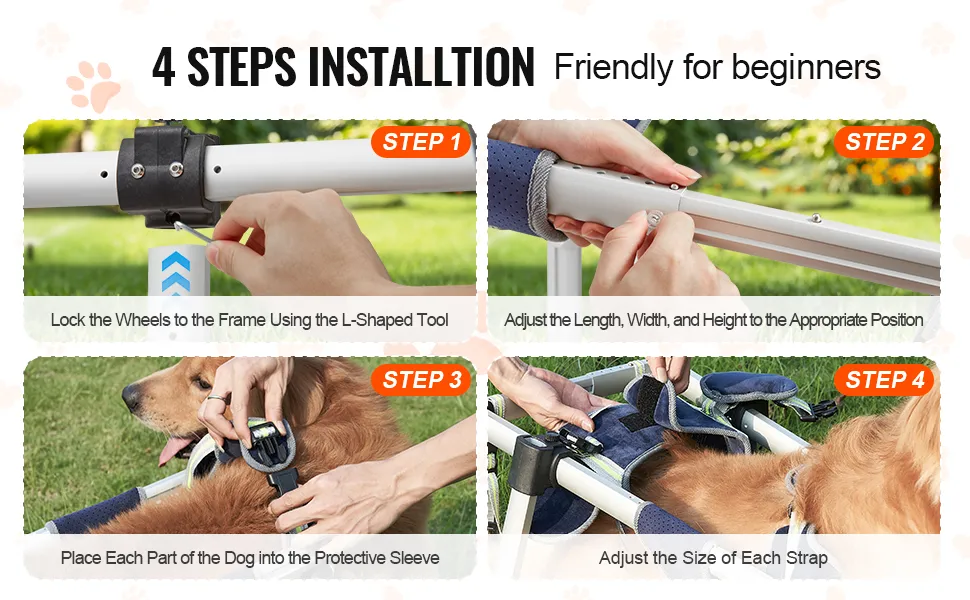 4 STEPS INSTALLTION Friendly for beginners

STEP 1

Lock the Wheels to the Frame Using the L-Shaped Tool

STEP 2

Adjust the Length, Width, and Height to the Appropriate Position

STEP 3

Place Each Part of the Dog into the Protective Sleeve

STEP 4

Adjust the Size of Each Strap