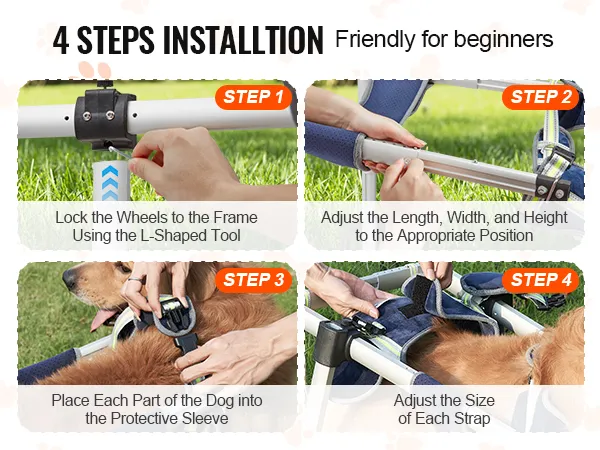 4 STEPS INSTALLTION Friendly for beginners

STEP 1

Lock the Wheels to the Frame Using the L-Shaped Tool

STEP 2

Adjust the Length, Width, and Height to the Appropriate Position

STEP 3

Place Each Part of the Dog into the Protective Sleeve

STEP 4

Adjust the Size of Each Strap