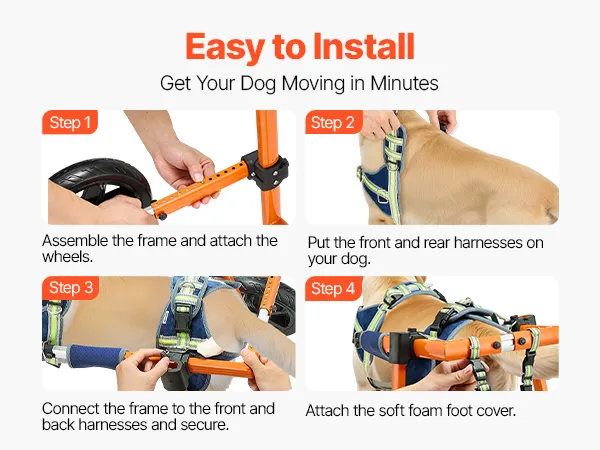 Easy to Install

Get Your Dog Moving in Minutes

Step 1

Assemble the frame and attach the wheels.

Step 2

Put the front and rear harnesses on your dog.

Step 3

Connect the frame to the front and back harnesses and secure.

Step 4

Attach the soft foam foot cover.