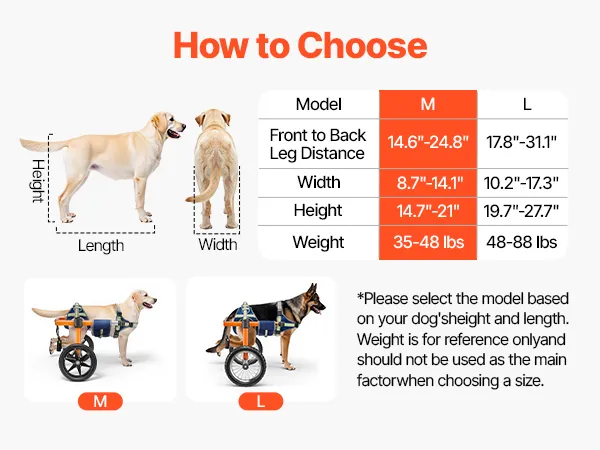 How to Choose

Height

Length

Width

| Model | M | L |
|---|---|---|
| Front to Back Leg Distance | 14.6"-24.8" | 17.8"-31.1" |
| Width | 8.7"-14.1" | 10.2"-17.3" |
| Height | 14.7"-21" | 19.7"-27.7" |
| Weight | 35-48 lbs | 48-88 lbs |

M

L

*Please select the model based on your dog'sheight and length. Weight is for reference onlyand should not be used as the main factorwhen choosing a size.