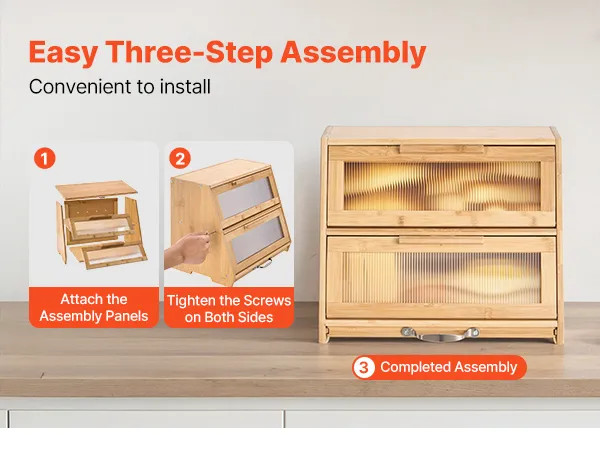 Easy Three-Step Assembly

Convenient to install

1

Attach the Assembly Panels

2

Tighten the Screws on Both Sides

3 Completed Assembly