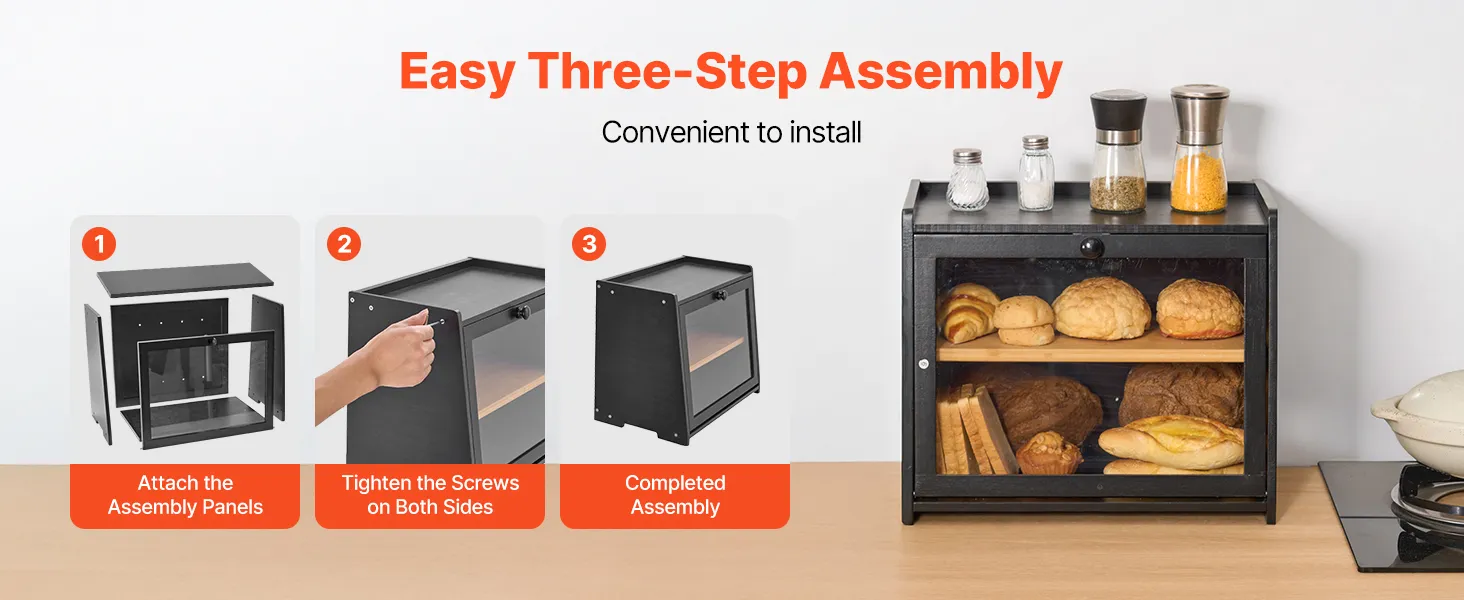 Easy Three-Step Assembly

Convenient to install

1

Attach the Assembly Panels

2

Tighten the Screws on Both Sides

3

Completed Assembly