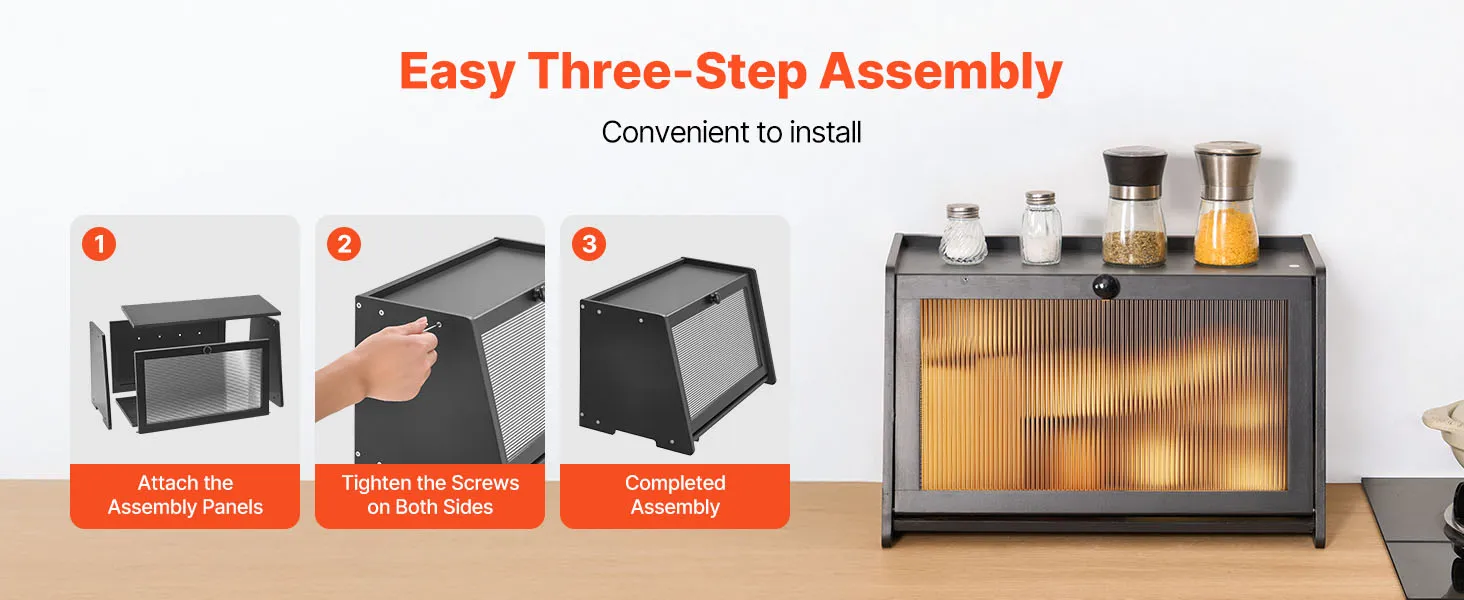 Easy Three-Step Assembly

Convenient to install

1

Attach the Assembly Panels

2

Tighten the Screws on Both Sides

3

Completed Assembly