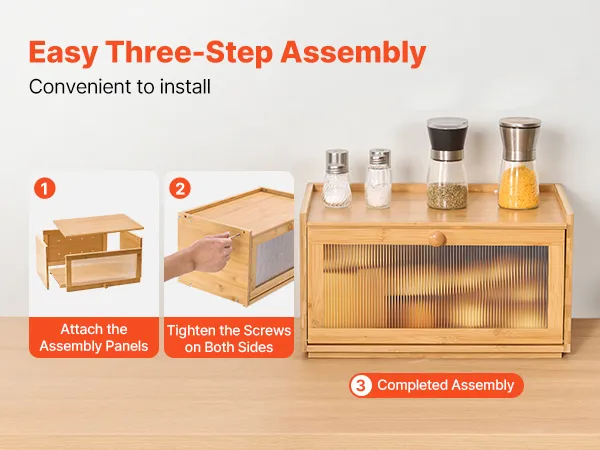 Easy Three-Step Assembly
Convenient to install

1
Attach the Assembly Panels

2
Tighten the Screws on Both Sides

3 Completed Assembly