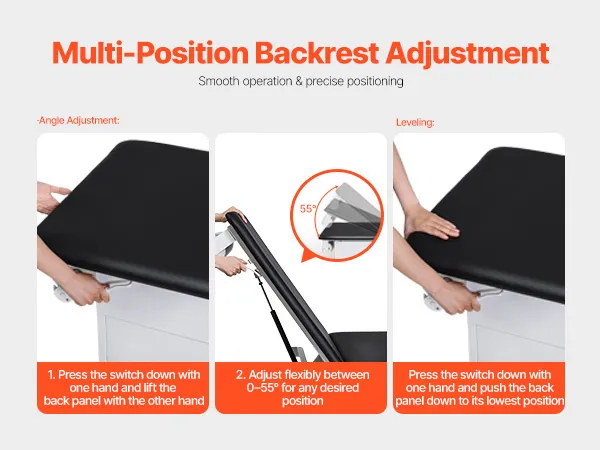 Multi-Position Backrest Adjustment

Smooth operation & precise positioning

-Angle Adjustment:

Leveling:

55°

1. Press the switch down with one hand and lift the back panel with the other hand

2. Adjust flexibly between 0–55° for any desired position

Press the switch down with one hand and push the back panel down to its lowest position