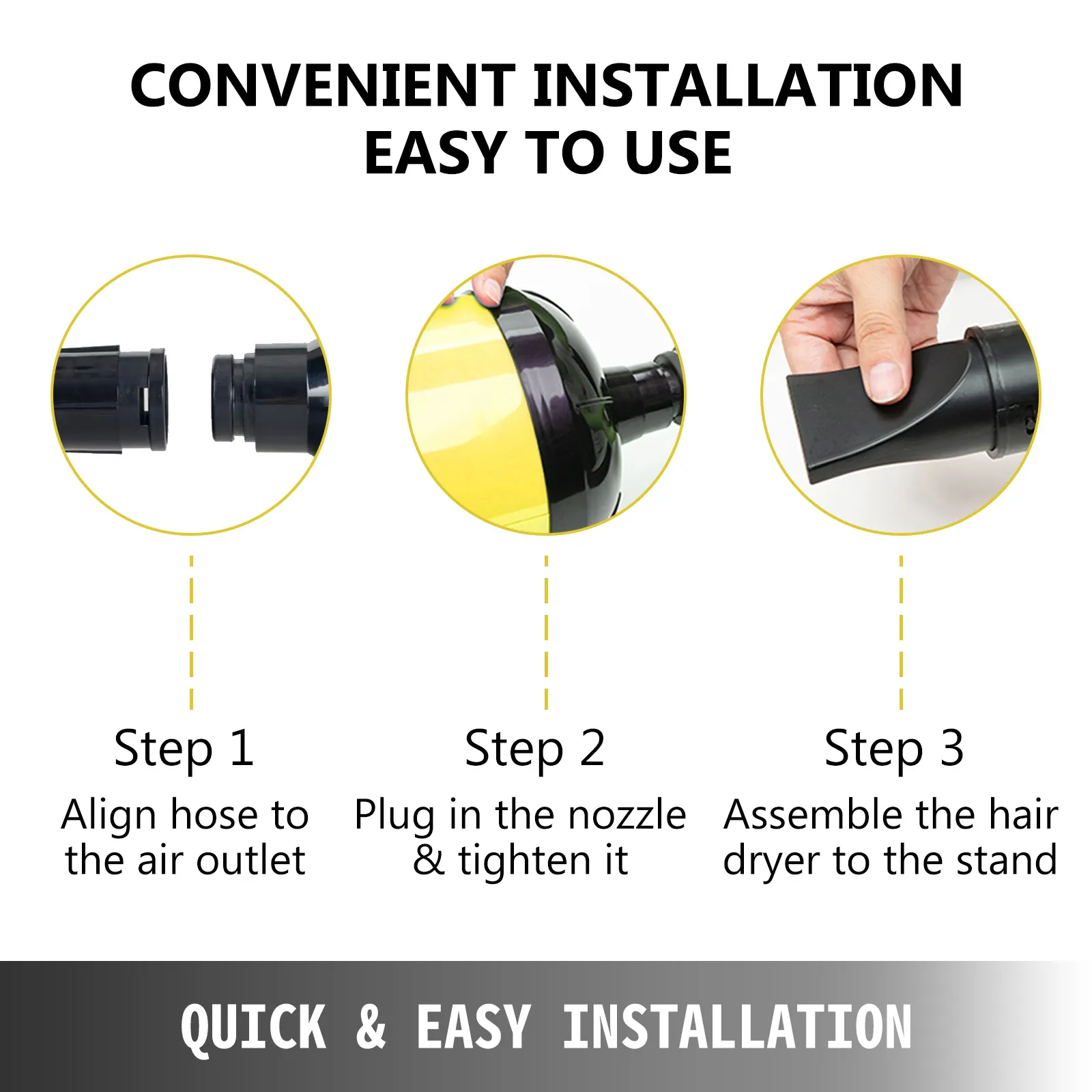 CONVENIENT INSTALLATION
EASY TO USE

Step 1
Align hose to the air outlet

Step 2
Plug in the nozzle & tighten it

Step 3
Assemble the hair dryer to the stand

QUICK & EASY INSTALLATION