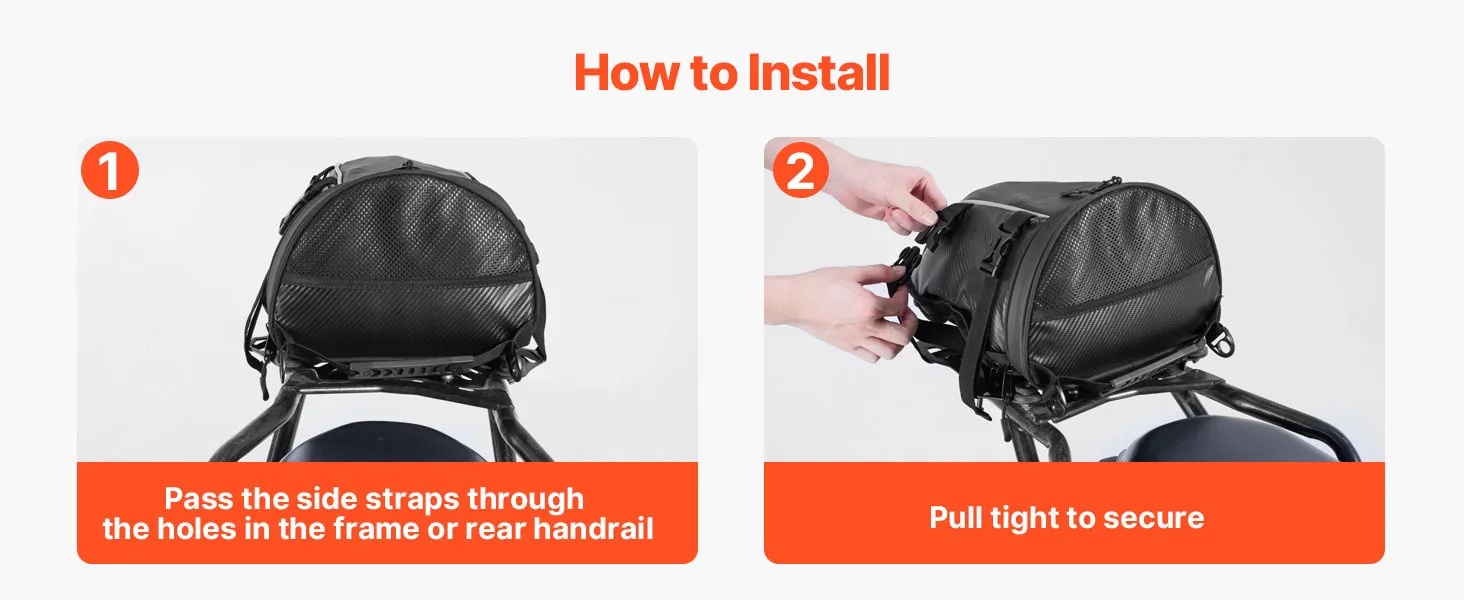 How to Install

1

Pass the side straps through the holes in the frame or rear handrail

2

Pull tight to secure