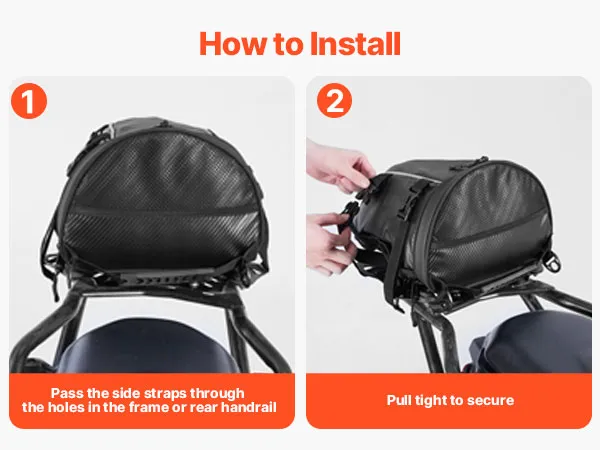 How to Install

1

Pass the side straps through the holes in the frame or rear handrail

2

Pull tight to secure