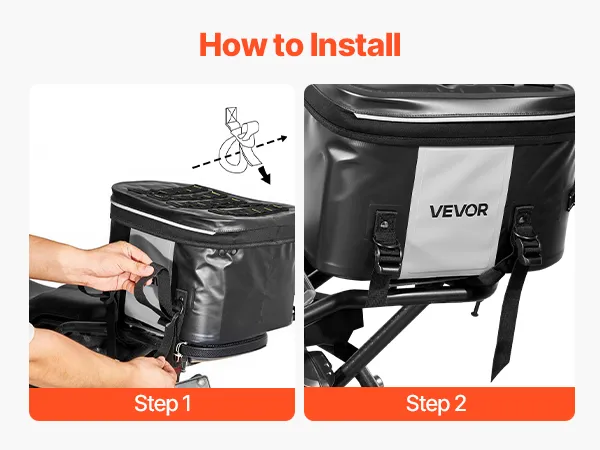 How to Install

VEVOR

Step 1

Step 2