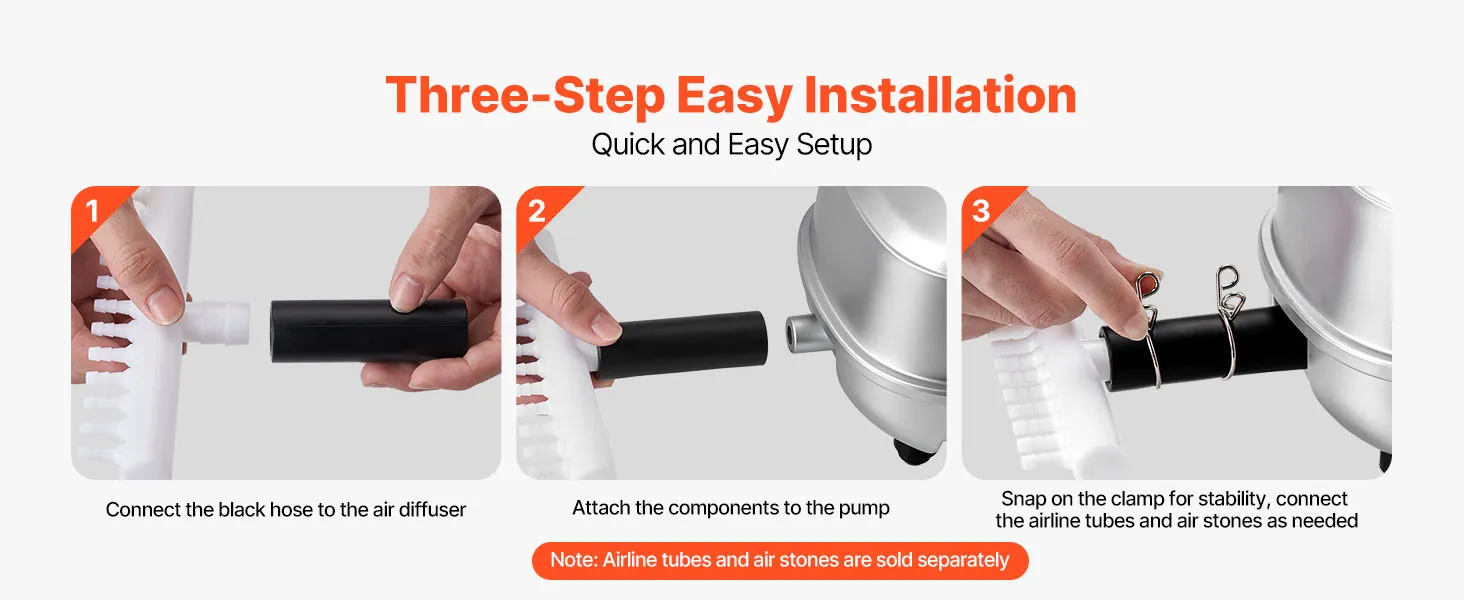 Three-Step Easy Installation
Quick and Easy Setup

1

Connect the black hose to the air diffuser

2

Attach the components to the pump

3

Snap on the clamp for stability, connect the airline tubes and air stones as needed

Note: Airline tubes and air stones are sold separately