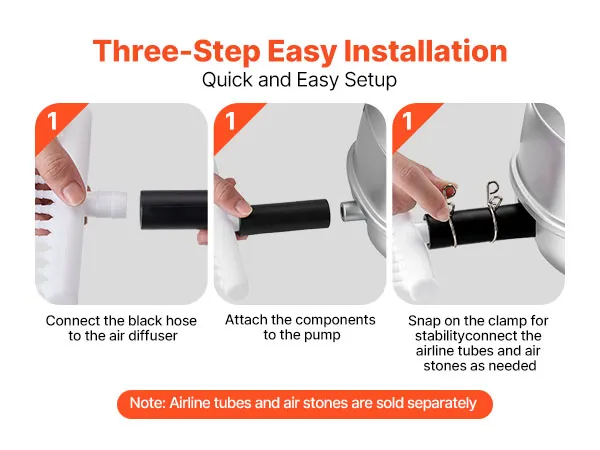 Three-Step Easy Installation
Quick and Easy Setup

1

Connect the black hose to the air diffuser

1

Attach the components to the pump

1

Snap on the clamp for stabilityconnect the airline tubes and air stones as needed

Note: Airline tubes and air stones are sold separately