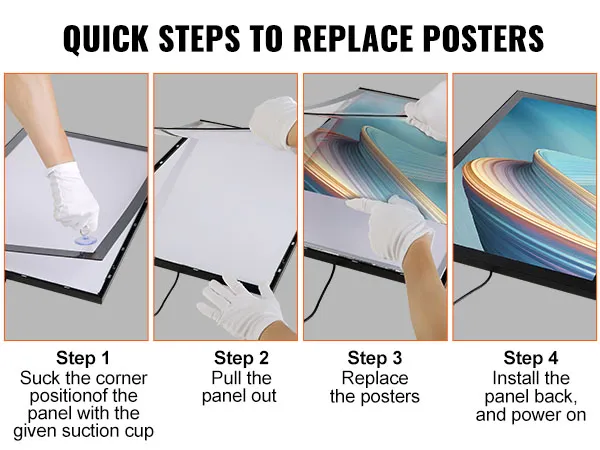 QUICK STEPS TO REPLACE POSTERS

Step 1
Suck the corner positionof the panel with the given suction cup

Step 2
Pull the panel out

Step 3
Replace the posters

Step 4
Install the panel back, and power on