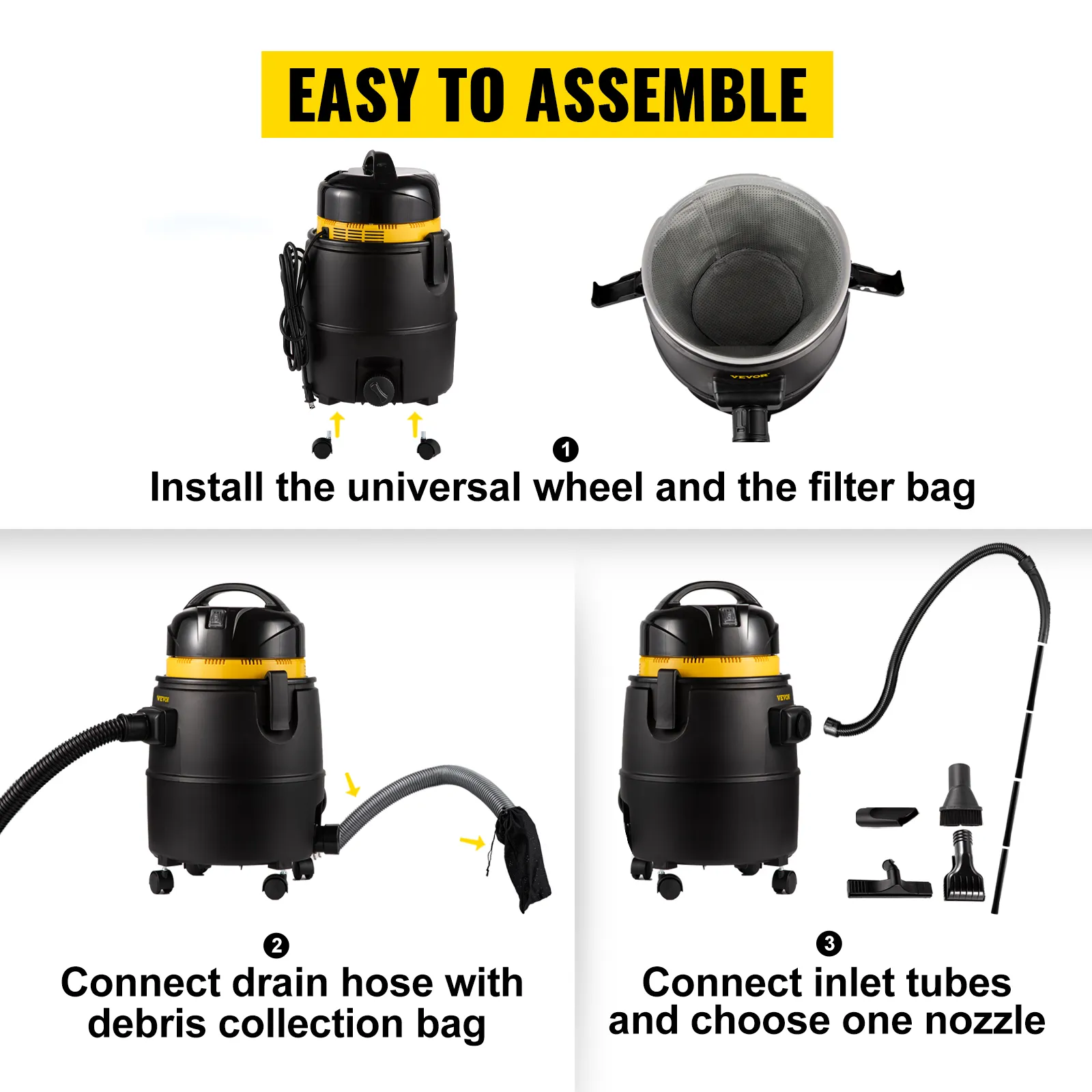 EASY TO ASSEMBLE

VEVOR

1
Install the universal wheel and the filter bag

VEVOR

2
Connect drain hose with debris collection bag

VEVOR

3
Connect inlet tubes and choose one nozzle