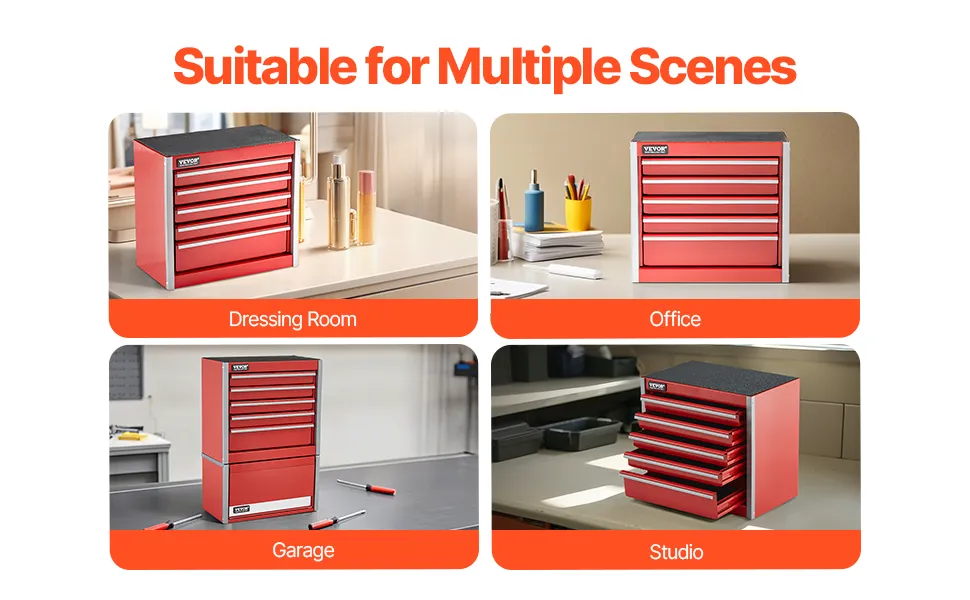 Suitable for Multiple Scenes

VEVOR

Dressing Room

VEVOR

Office

VEVOR

VEVOR

Garage

VEVOR

Studio