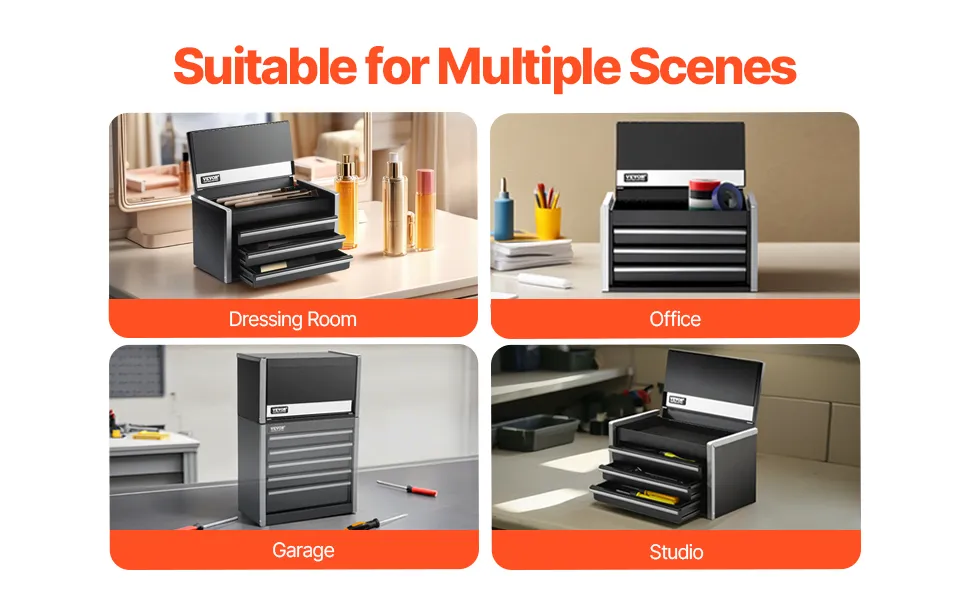 Suitable for Multiple Scenes

VEVOR

Dressing Room

VEVOR

Office

VEVOR

Garage

Studio