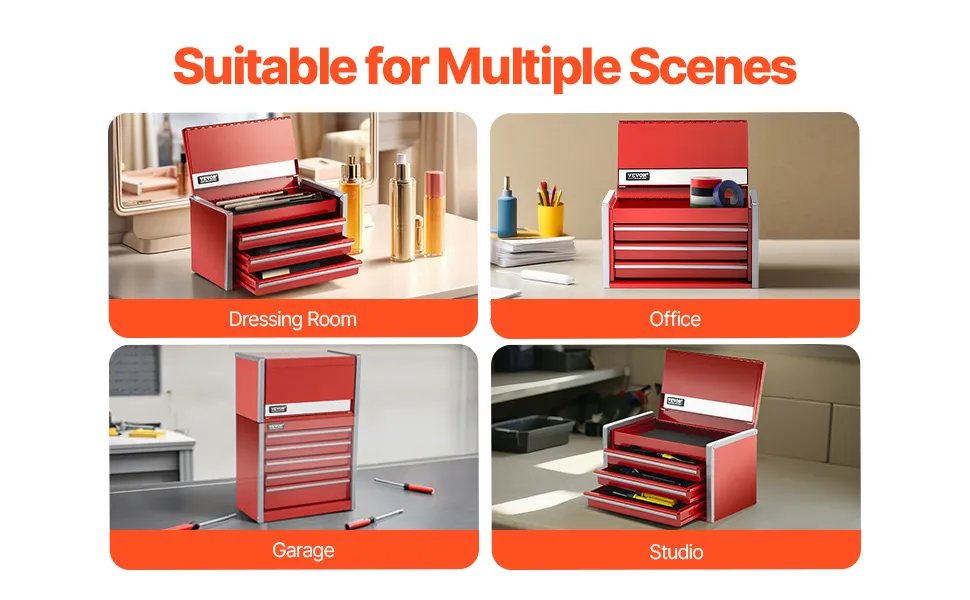 Suitable for Multiple Scenes

VEVOR

Dressing Room

VEVOR

Office

VEVOR

Garage

VEVOR

Studio