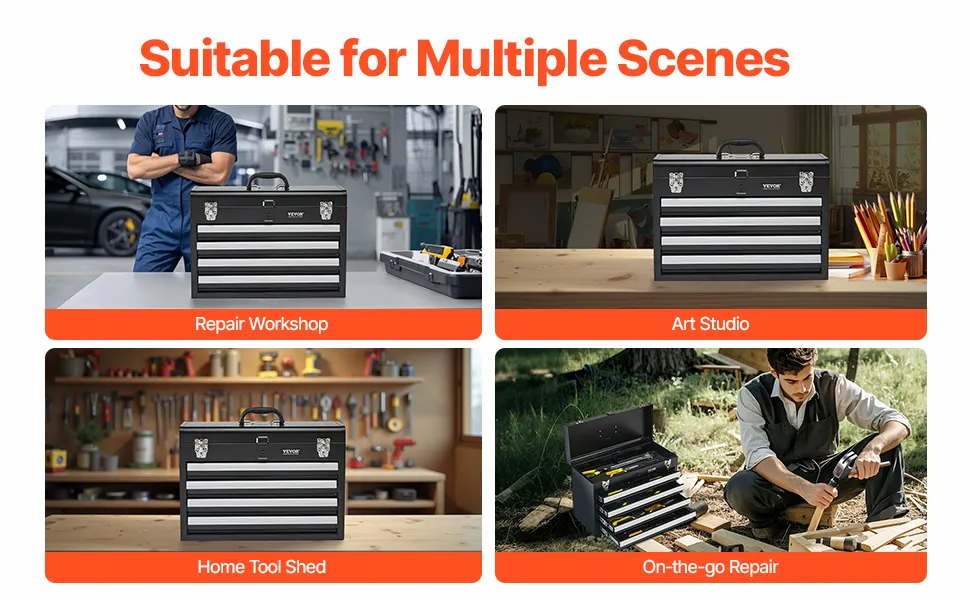 Suitable for Multiple Scenes

VEVOR

Repair Workshop

VEVOR

Art Studio

VEVOR

Home Tool Shed

On-the-go Repair