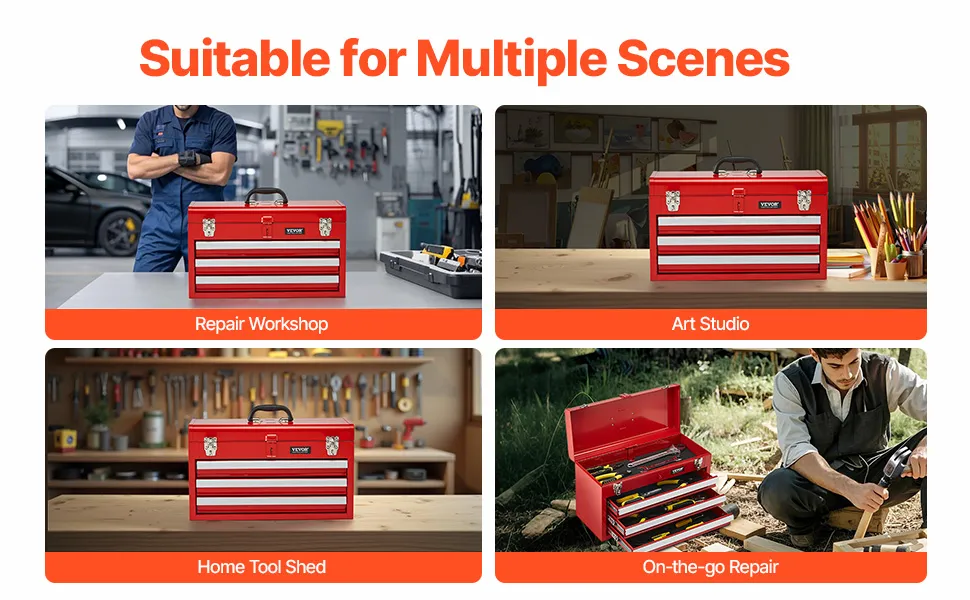 Suitable for Multiple Scenes

VEVOR

Repair Workshop

VEVOR

Art Studio

VEVOR

Home Tool Shed

On-the-go Repair