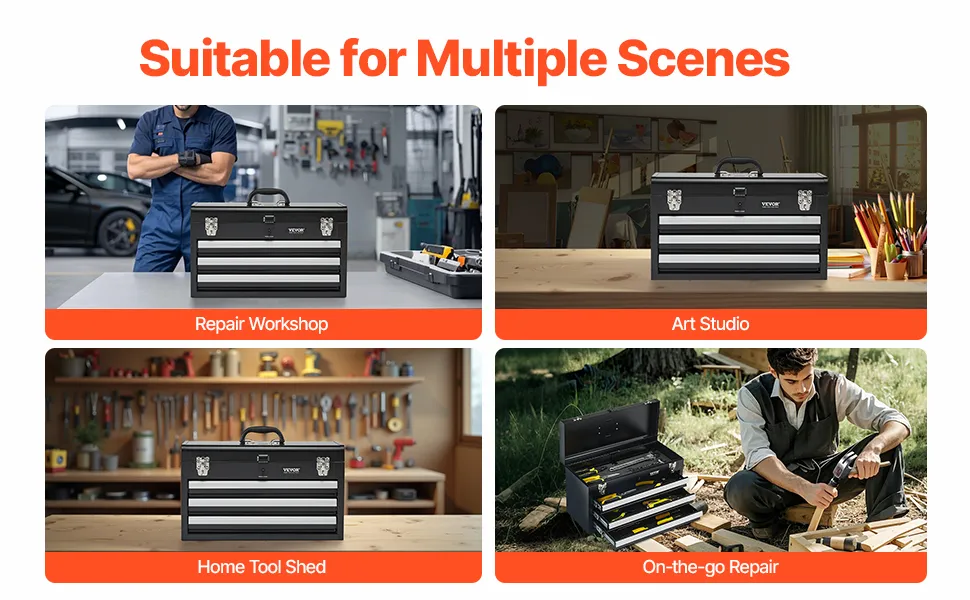 Suitable for Multiple Scenes

VEVOR

Repair Workshop

VEVOR

Art Studio

VEVOR

Home Tool Shed

On-the-go Repair