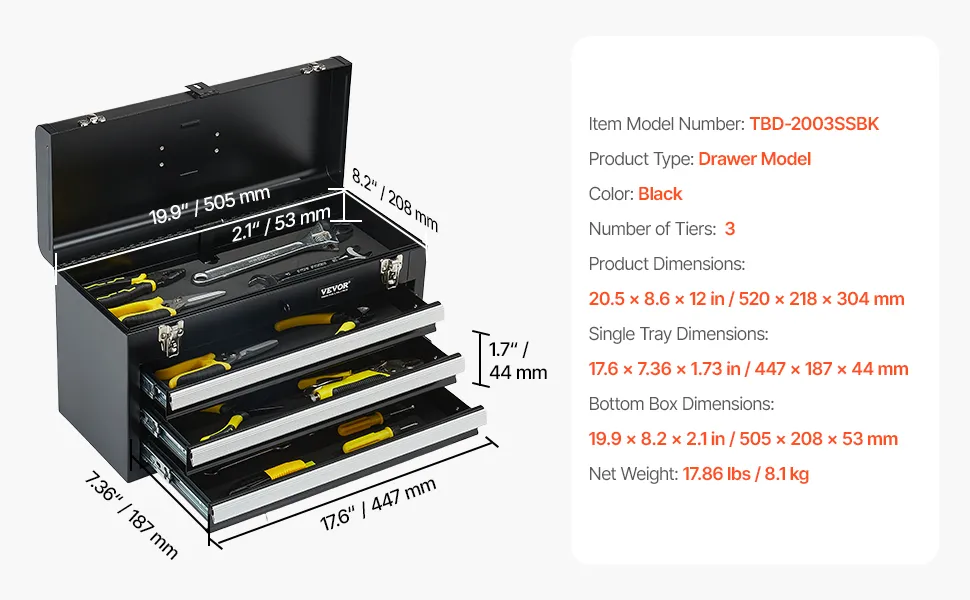 19.9" / 505 mm
8.2" / 208 mm
2.1" / 53 mm
VEVOR
1.7" / 44 mm
7.36" / 187 mm
17.6" / 447 mm

Item Model Number: TBD-2003SSBK

Product Type: Drawer Model

Color: Black

Number of Tiers: 3

Product Dimensions:

20.5 × 8.6 × 12 in / 520 × 218 × 304 mm

Single Tray Dimensions:

17.6 × 7.36 × 1.73 in / 447 × 187 × 44 mm

Bottom Box Dimensions:

19.9 × 8.2 × 2.1 in / 505 × 208 × 53 mm

Net Weight: 17.86 lbs / 8.1 kg