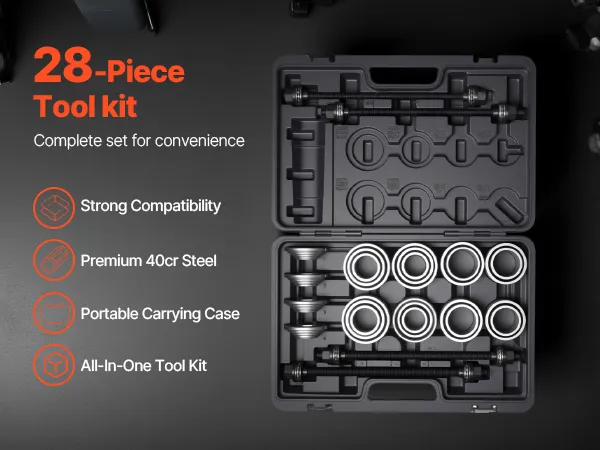 28-Piece Tool kit

Complete set for convenience

Strong Compatibility

Premium 40cr Steel

Portable Carrying Case

All-In-One Tool Kit