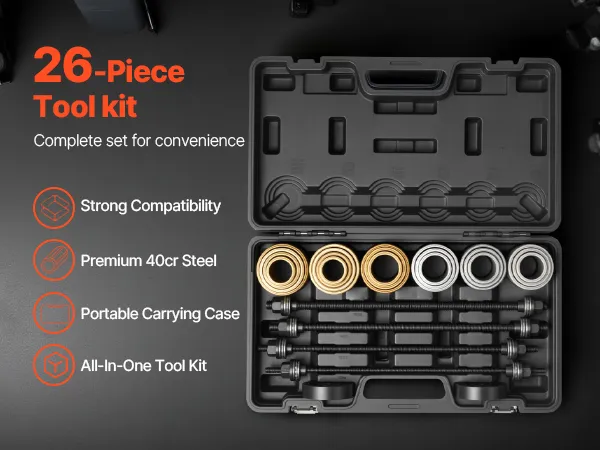 26-Piece
Tool kit

Complete set for convenience

Strong Compatibility

Premium 40cr Steel

Portable Carrying Case

All-In-One Tool Kit