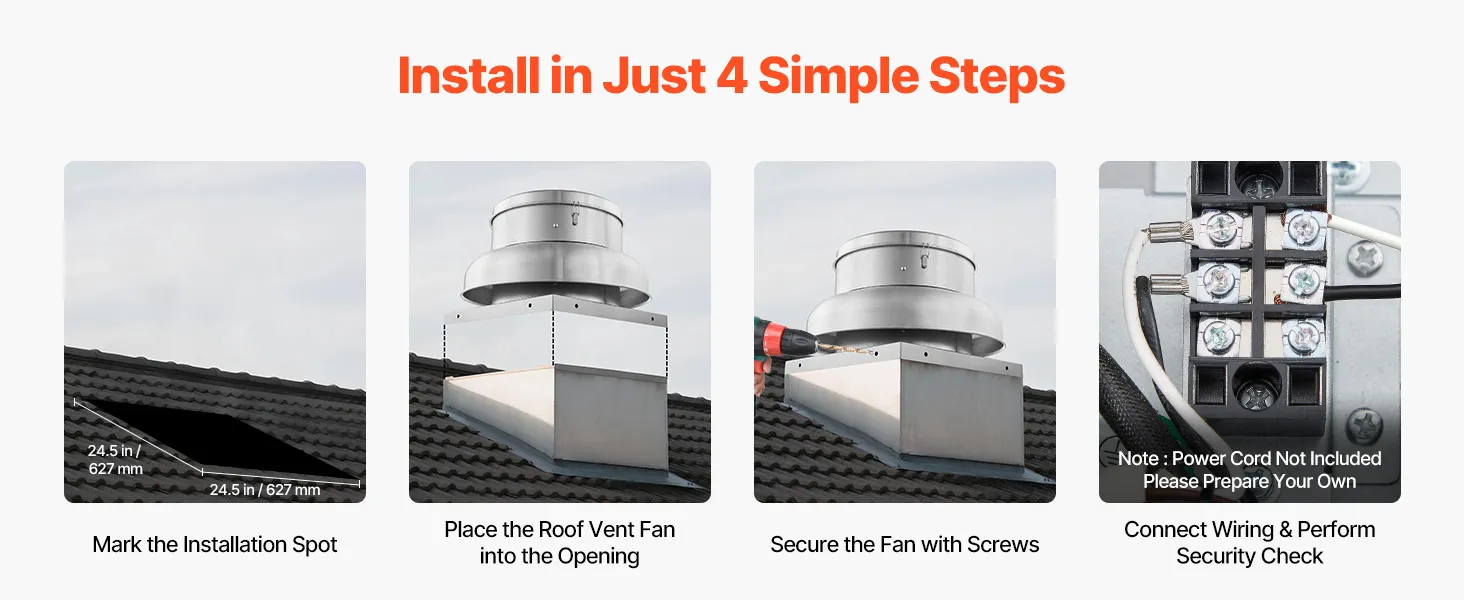 Install in Just 4 Simple Steps

24.5 in / 627 mm

24.5 in / 627 mm

Mark the Installation Spot

Place the Roof Vent Fan into the Opening

Secure the Fan with Screws

Note : Power Cord Not Included
Please Prepare Your Own

Connect Wiring & Perform Security Check