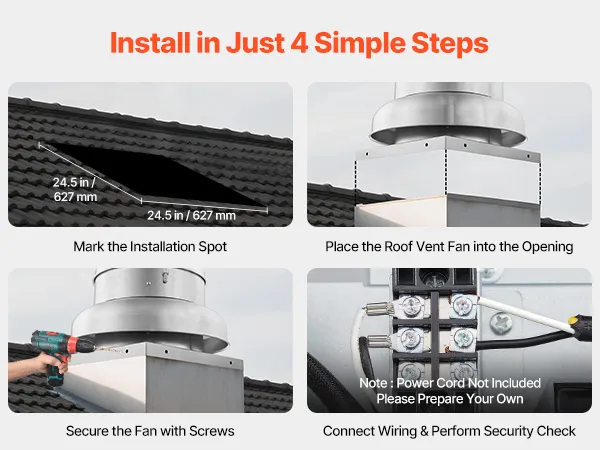 Install in Just 4 Simple Steps

24.5 in / 627 mm

24.5 in / 627 mm

Mark the Installation Spot

Place the Roof Vent Fan into the Opening

Secure the Fan with Screws

Note : Power Cord Not Included
Please Prepare Your Own

Connect Wiring & Perform Security Check