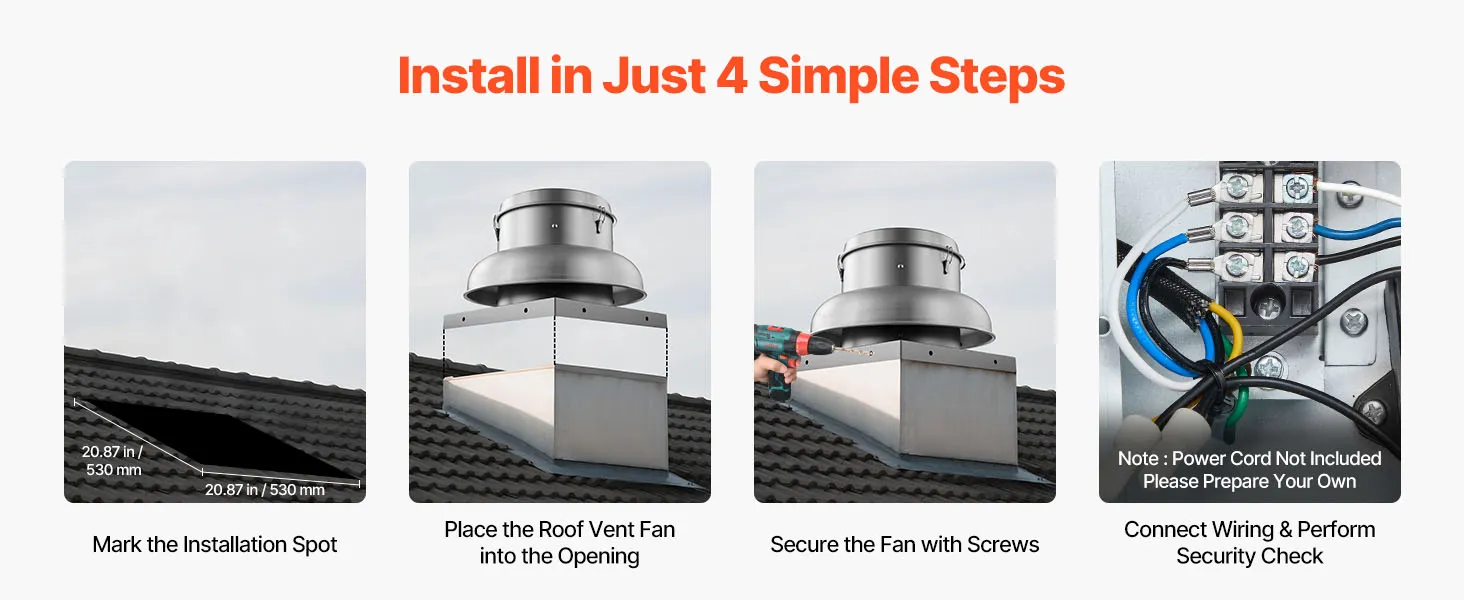 Install in Just 4 Simple Steps

20.87 in / 530 mm

20.87 in / 530 mm

Mark the Installation Spot

Place the Roof Vent Fan into the Opening

Secure the Fan with Screws

Note : Power Cord Not Included Please Prepare Your Own

Connect Wiring & Perform Security Check