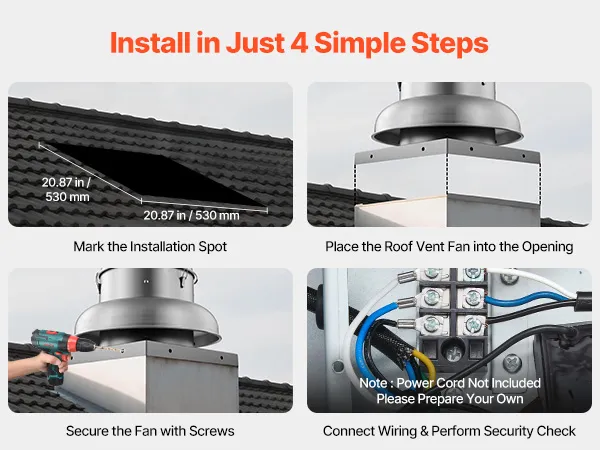 Install in Just 4 Simple Steps

20.87 in / 530 mm

20.87 in / 530 mm

Mark the Installation Spot

Place the Roof Vent Fan into the Opening

Secure the Fan with Screws

Note : Power Cord Not Included
Please Prepare Your Own

Connect Wiring & Perform Security Check