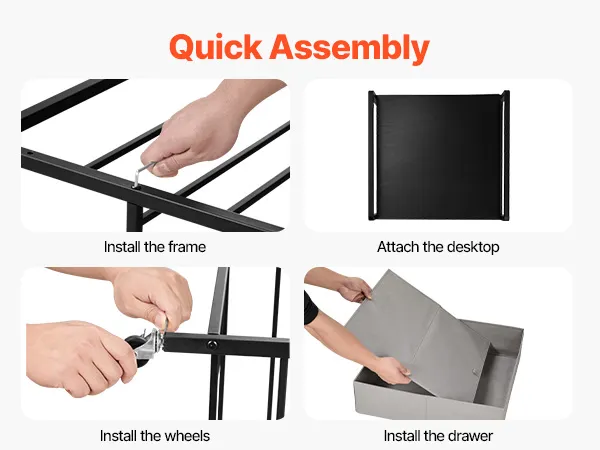 Quick Assembly

Install the frame

Attach the desktop

Install the wheels

Install the drawer