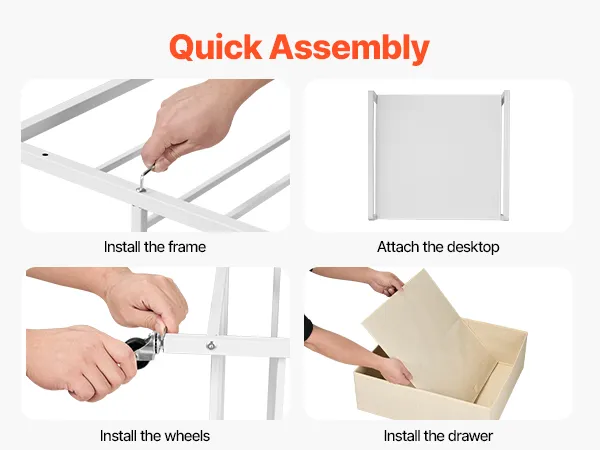 Quick Assembly

Install the frame

Attach the desktop

Install the wheels

Install the drawer