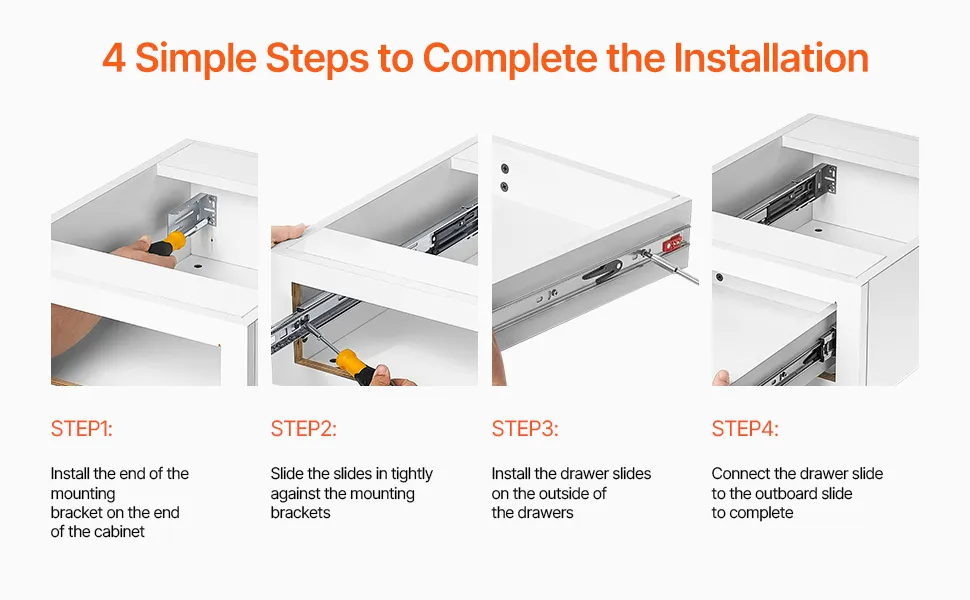 4 Simple Steps to Complete the Installation

STEP1:

Install the end of the mounting bracket on the end of the cabinet

STEP2:

Slide the slides in tightly against the mounting brackets

STEP3:

Install the drawer slides on the outside of the drawers

STEP4:

Connect the drawer slide to the outboard slide to complete