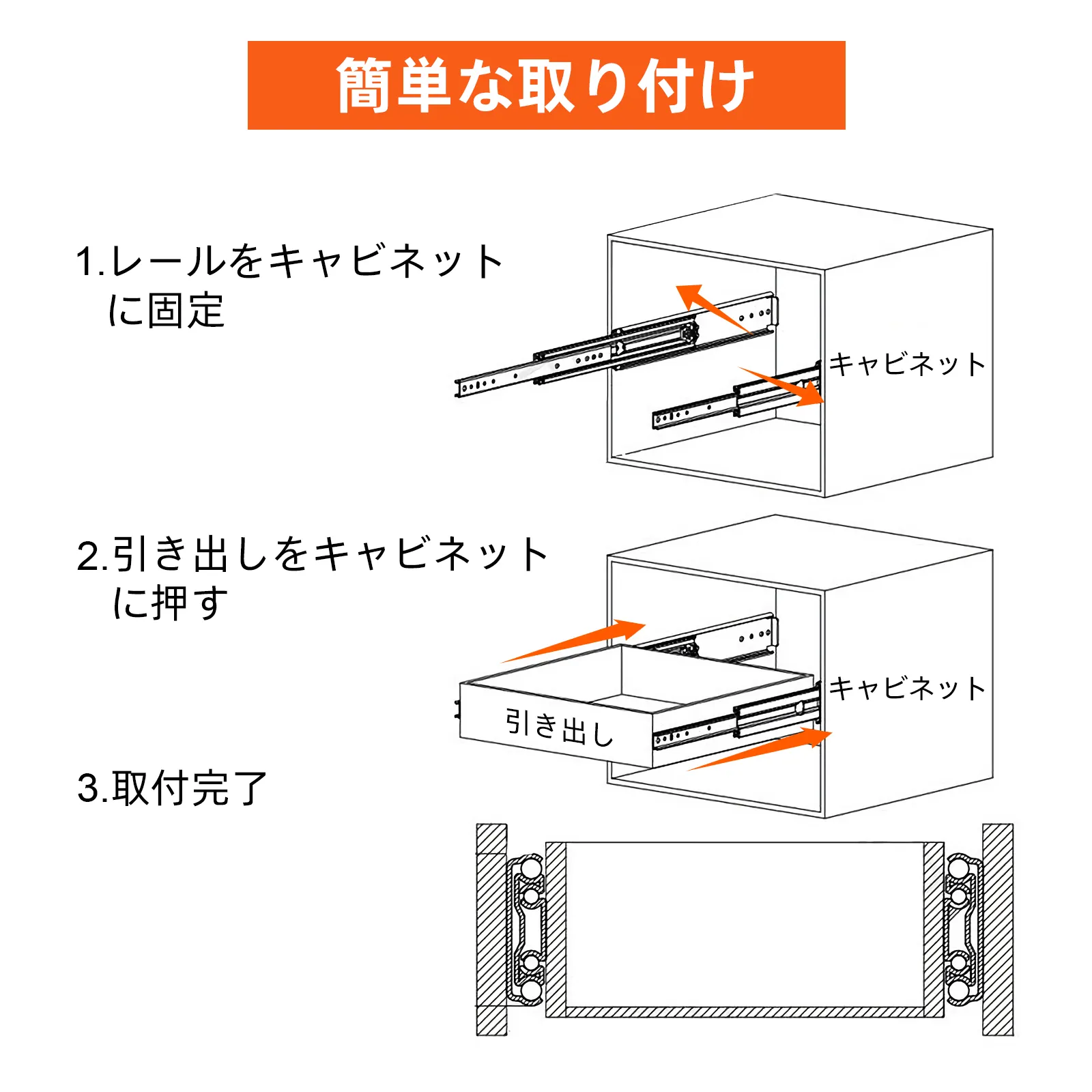 簡単な取り付け

1.レールをキャビネットに固定

キャビネット

2.引き出しをキャビネットに押す

引き出し

キャビネット

3.取付完了