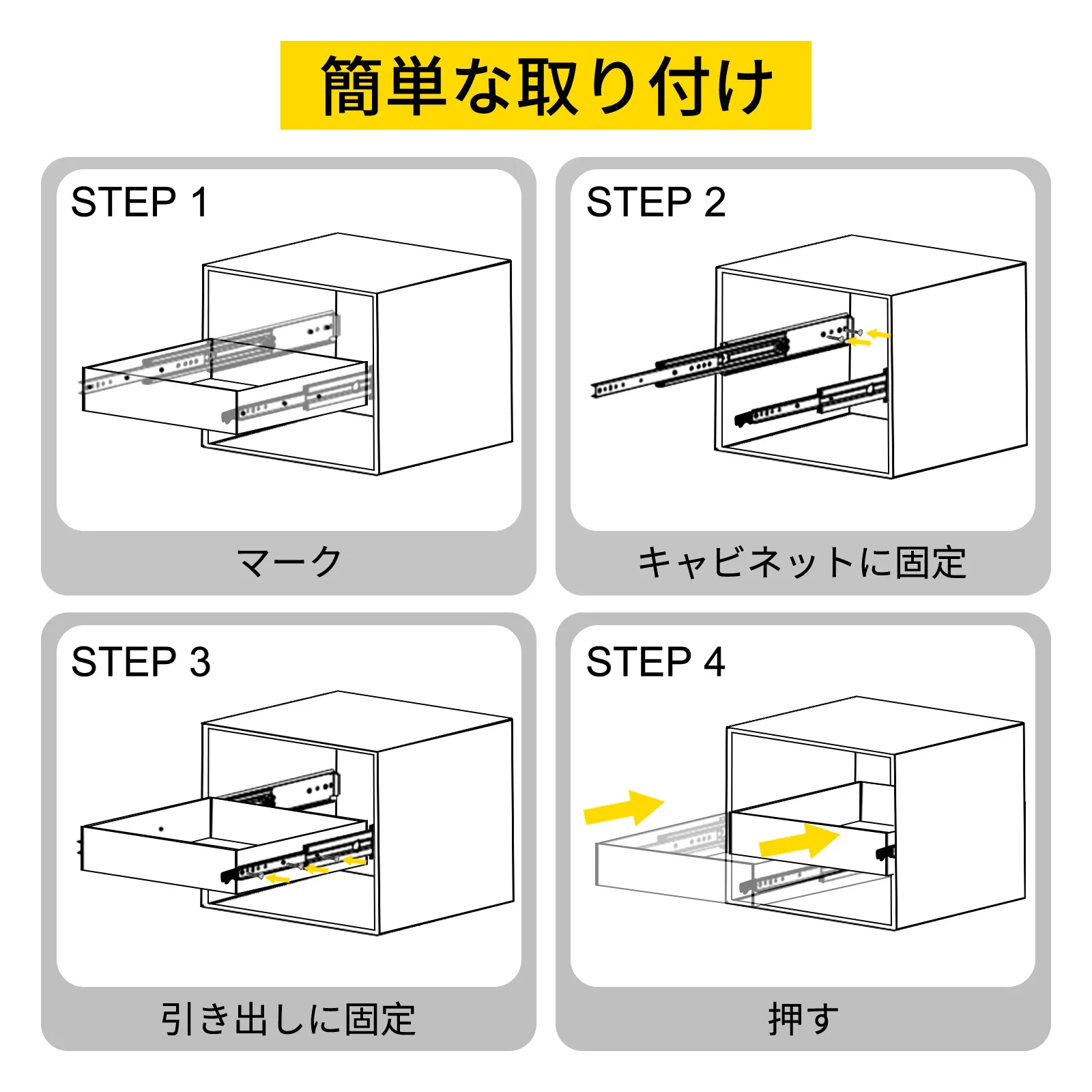 簡単な取り付け

STEP 1

マーク

STEP 2

キャビネットに固定

STEP 3

引き出しに固定

STEP 4

押す