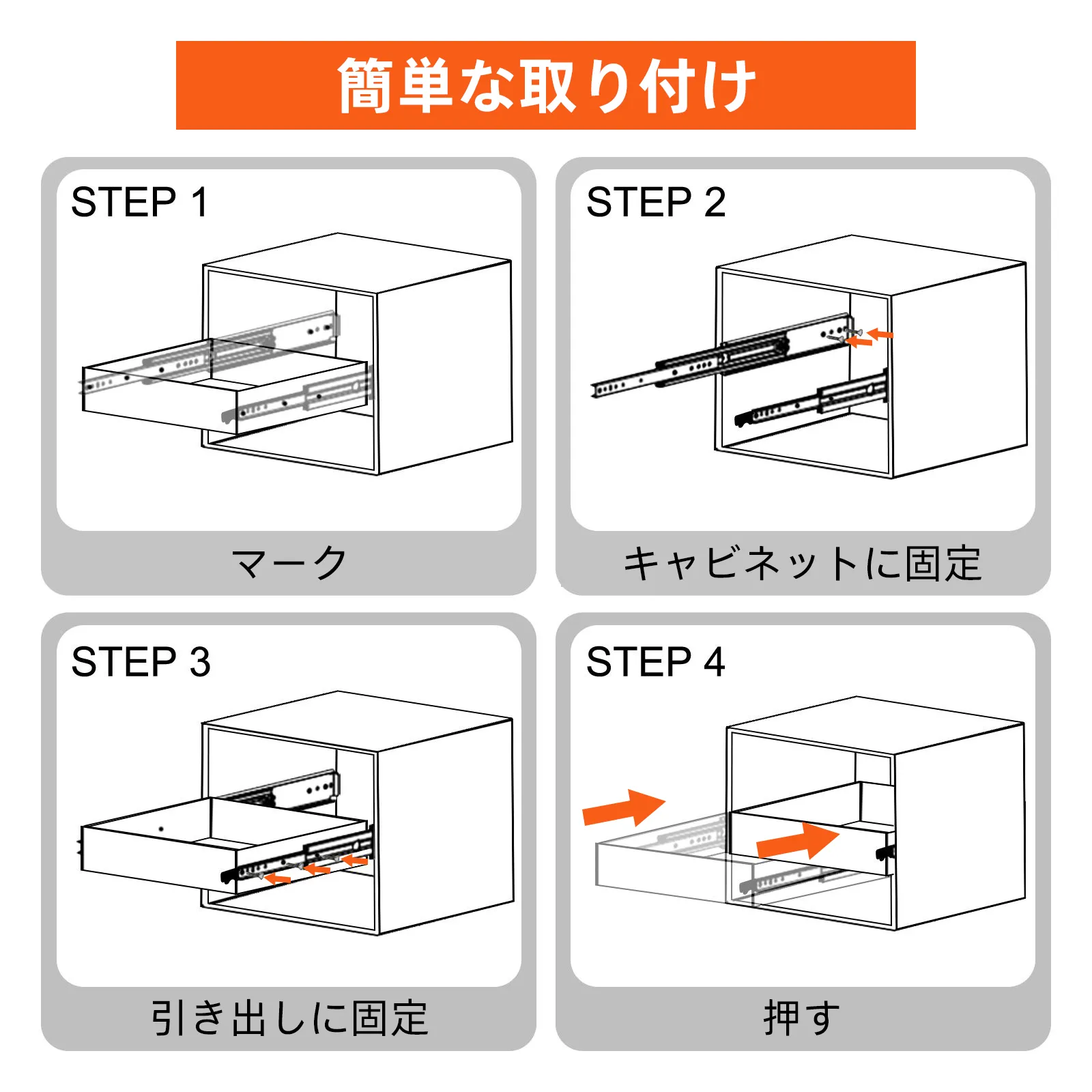 簡単な取り付け

STEP 1

マーク

STEP 2

キャビネットに固定

STEP 3

引き出しに固定

STEP 4

押す