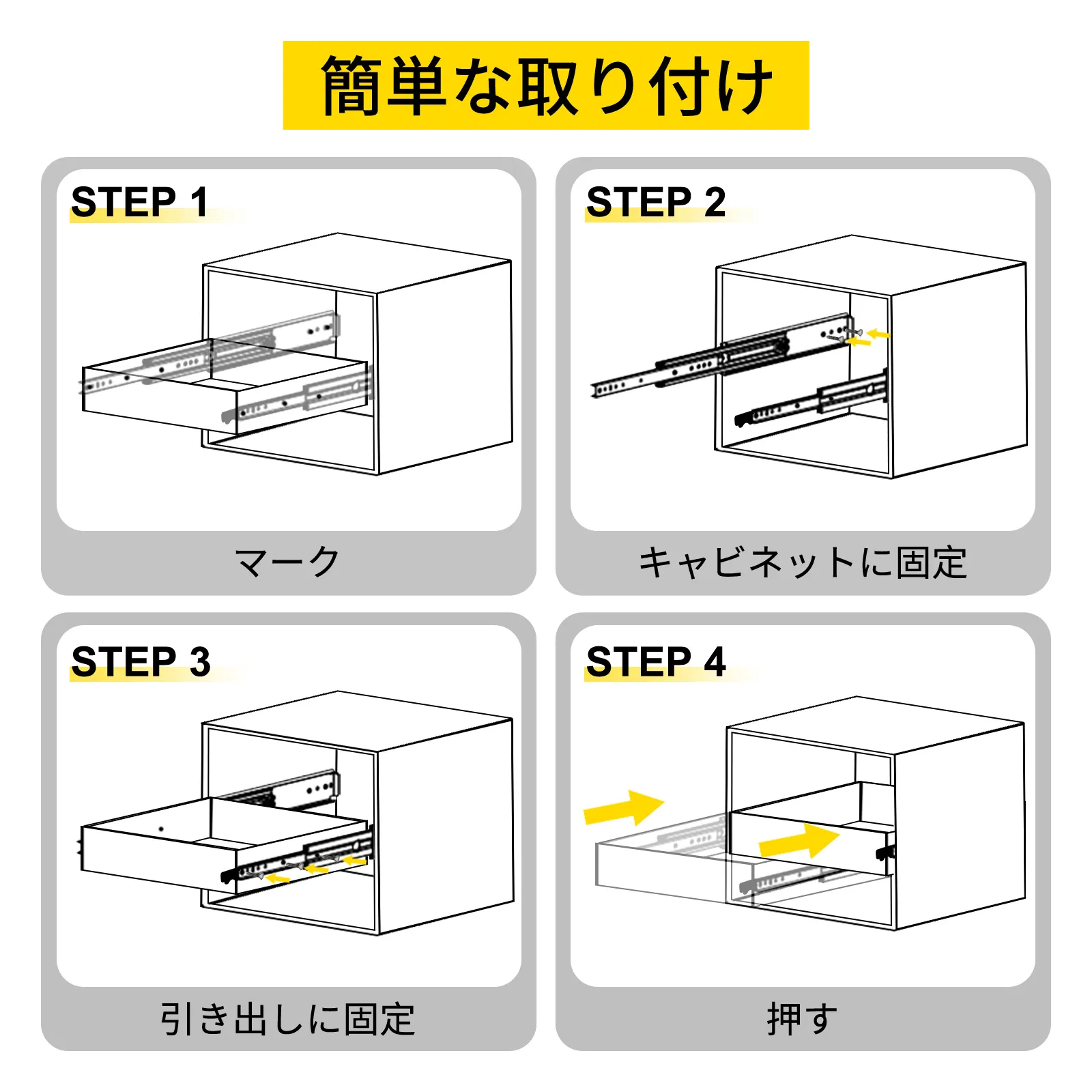 簡単な取り付け

STEP 1

マーク

STEP 2

キャビネットに固定

STEP 3

引き出しに固定

STEP 4

押す