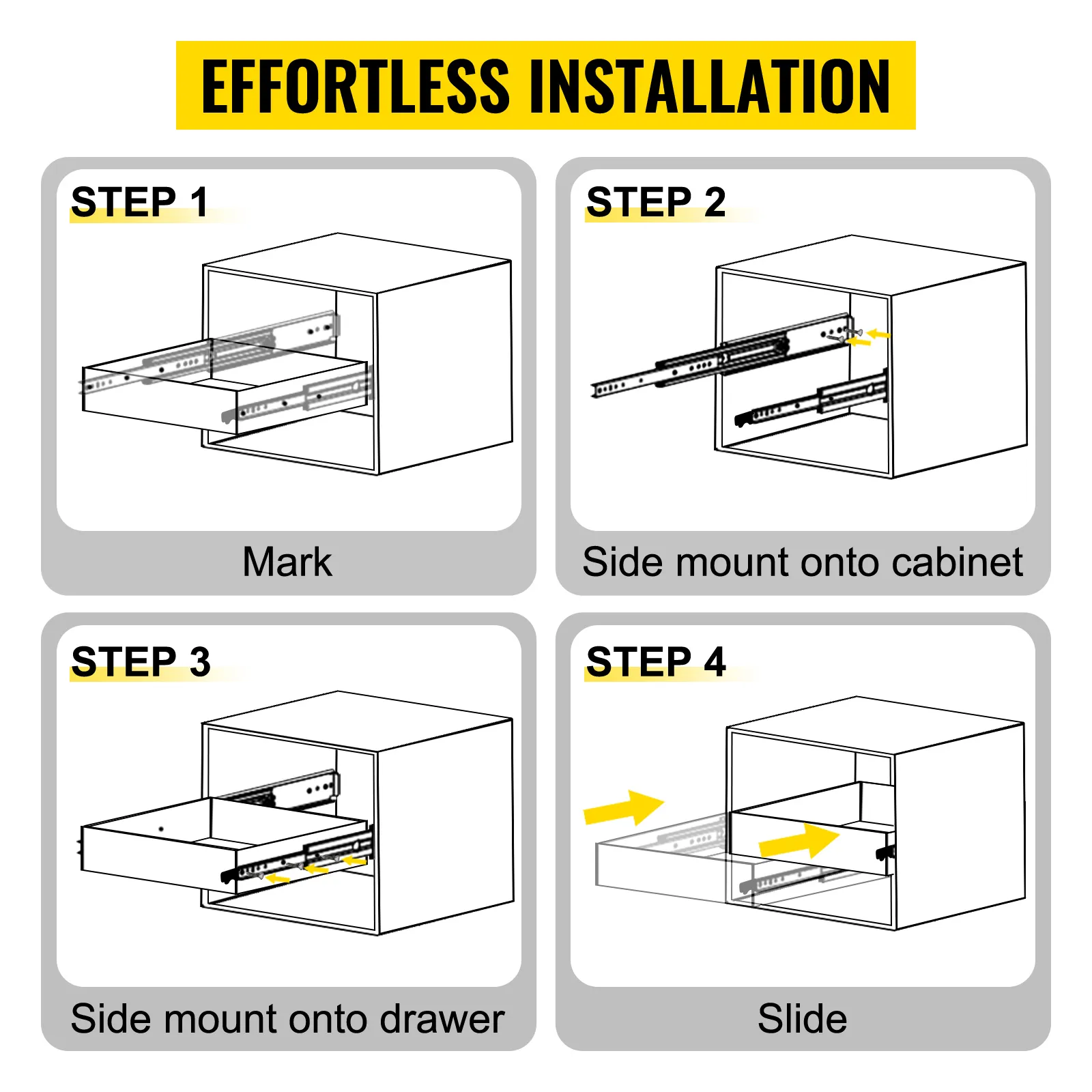 EFFORTLESS INSTALLATION

STEP 1

Mark

STEP 2

Side mount onto cabinet

STEP 3

Side mount onto drawer

STEP 4

Slide