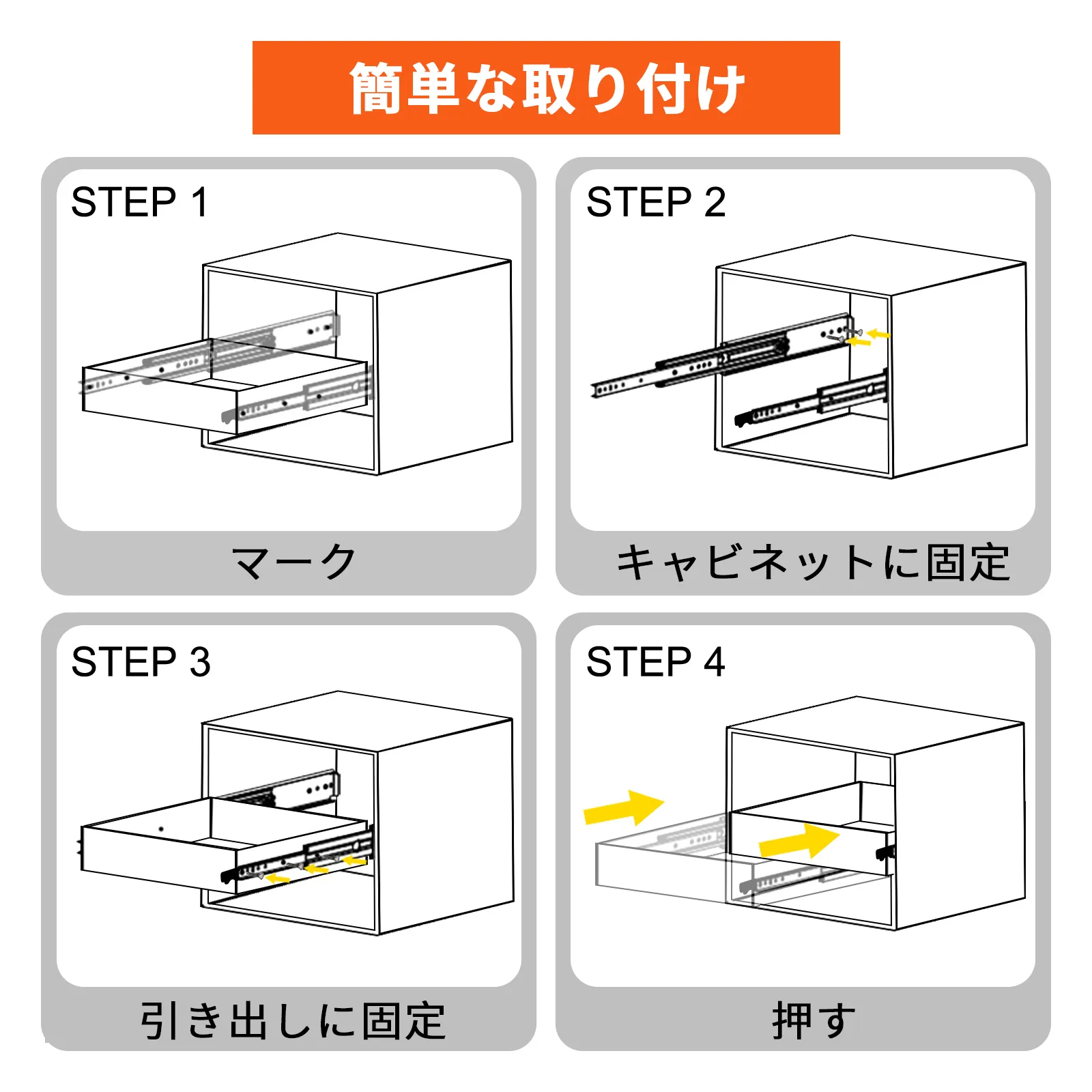 簡単な取り付け

STEP 1

マーク

STEP 2

キャビネットに固定

STEP 3

引き出しに固定

STEP 4

押す