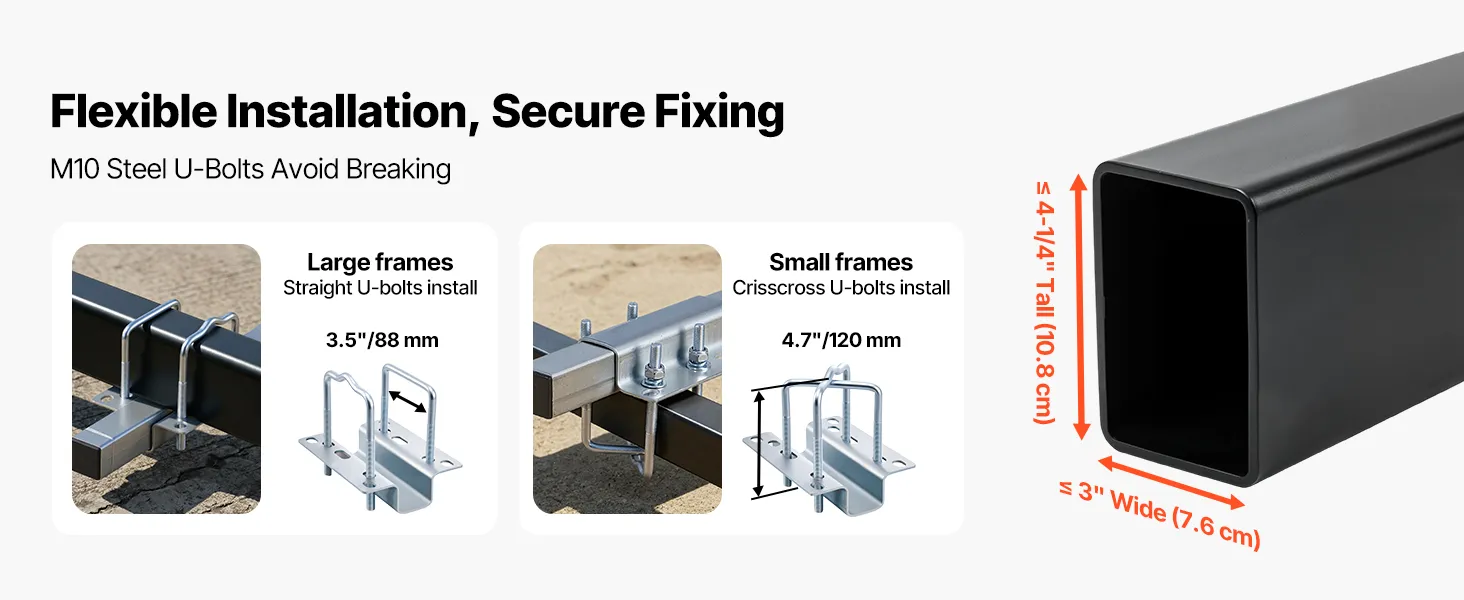 Flexible Installation, Secure Fixing

M10 Steel U-Bolts Avoid Breaking

Large frames
Straight U-bolts install

3.5"/88 mm

Small frames
Crisscross U-bolts install

4.7"/120 mm

≤ 4-1/4" Tall (10.8 cm)

≤ 3" Wide (7.6 cm)