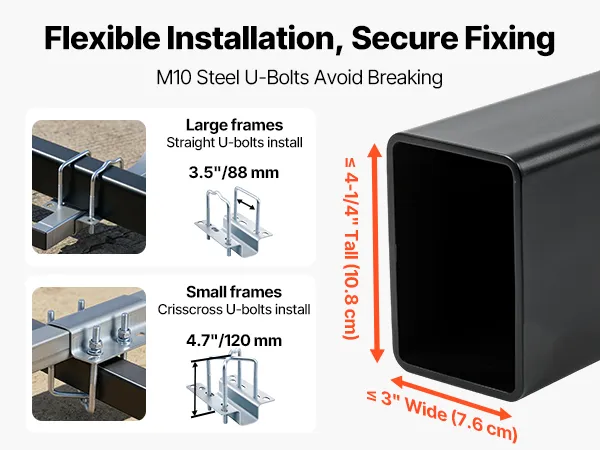 Flexible Installation, Secure Fixing

M10 Steel U-Bolts Avoid Breaking

Large frames
Straight U-bolts install

3.5"/88 mm

Small frames
Crisscross U-bolts install

4.7"/120 mm

≤ 4-1/4" Tall (10.8 cm)

≤ 3" Wide (7.6 cm)